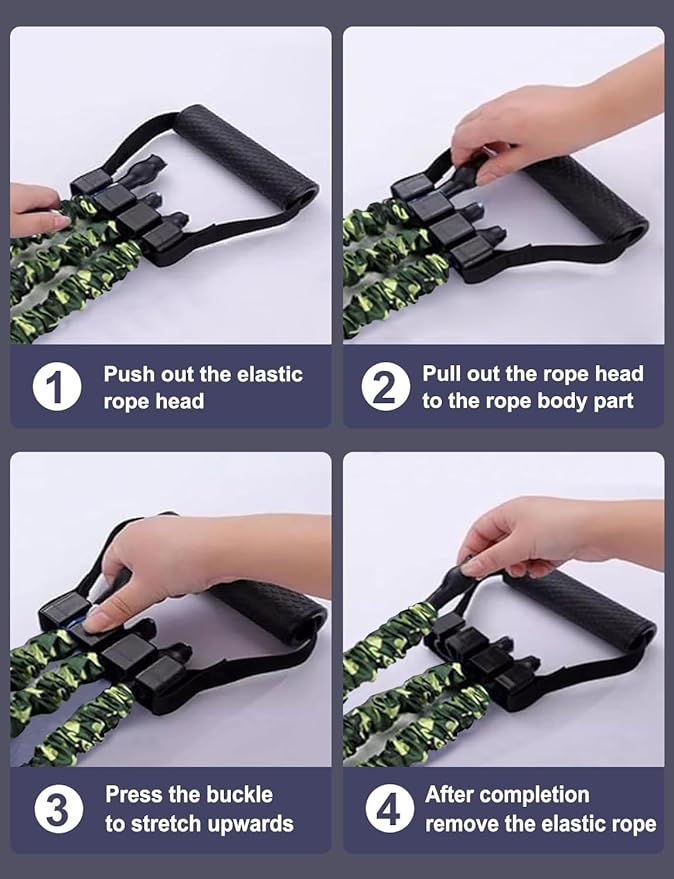 1 Push out the elastic rope head

2 Pull out the rope head to the rope body part

3 Press the buckle to stretch upwards

4 After completion remove the elastic rope