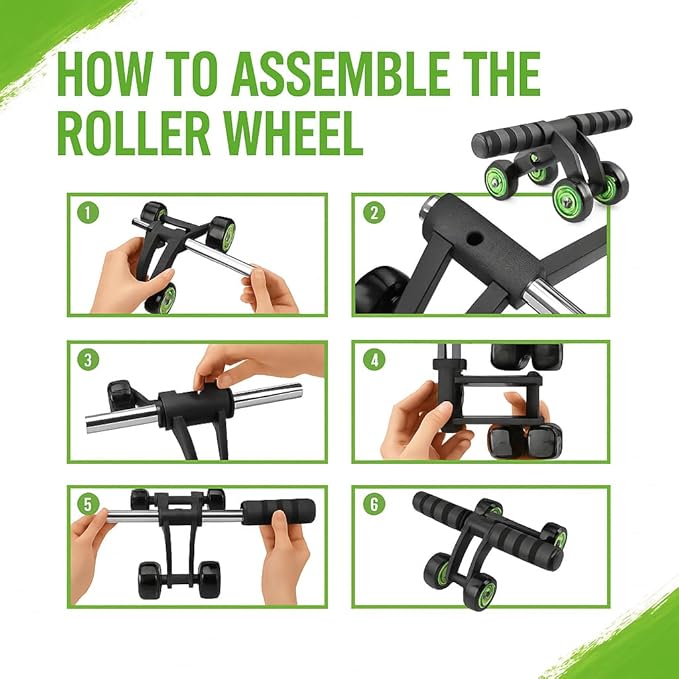 HOW TO ASSEMBLE THE ROLLER WHEEL

1

2

3

4

5

6