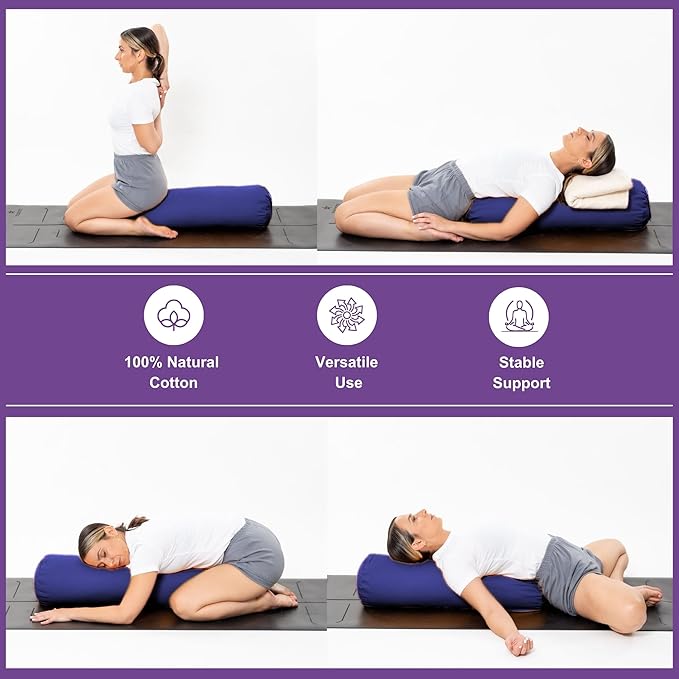 100% Natural Cotton

Versatile Use

Stable Support