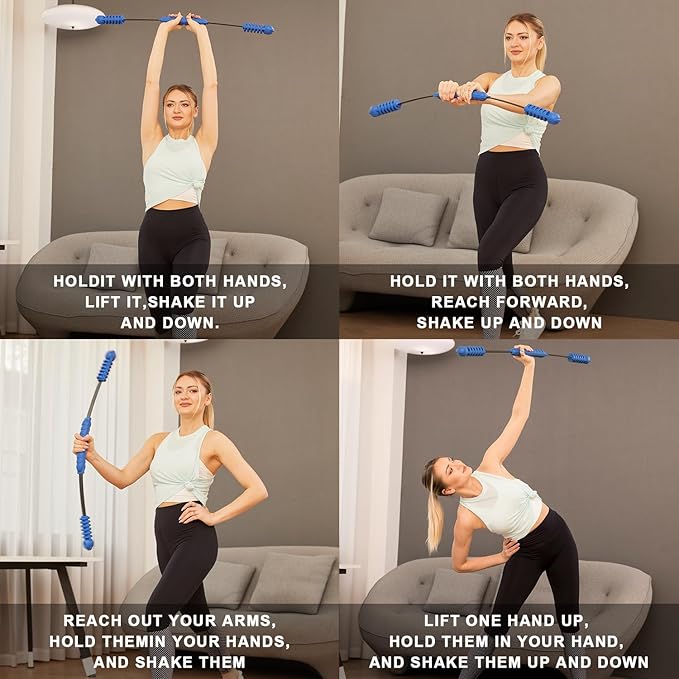 HOLDIT WITH BOTH HANDS, LIFT IT,SHAKE IT UP AND DOWN.

HOLD IT WITH BOTH HANDS, REACH FORWARD, SHAKE UP AND DOWN

REACH OUT YOUR ARMS, HOLD THEMIN YOUR HANDS, AND SHAKE THEM

LIFT ONE HAND UP, HOLD THEM IN YOUR HAND, AND SHAKE THEM UP AND DOWN