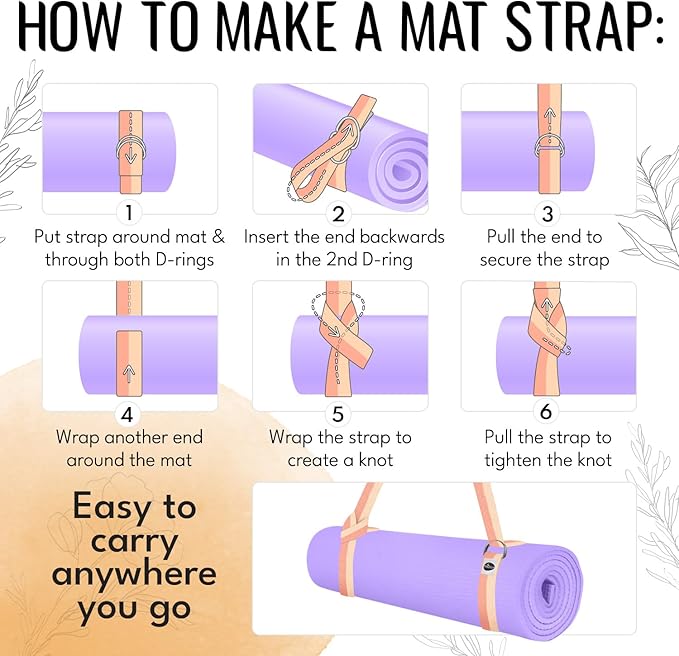 HOW TO MAKE A MAT STRAP:

1
Put strap around mat & through both D-rings

2
Insert the end backwards in the 2nd D-ring

3
Pull the end to secure the strap

4
Wrap another end around the mat

5
Wrap the strap to create a knot

6
Pull the strap to tighten the knot

Easy to carry anywhere you go