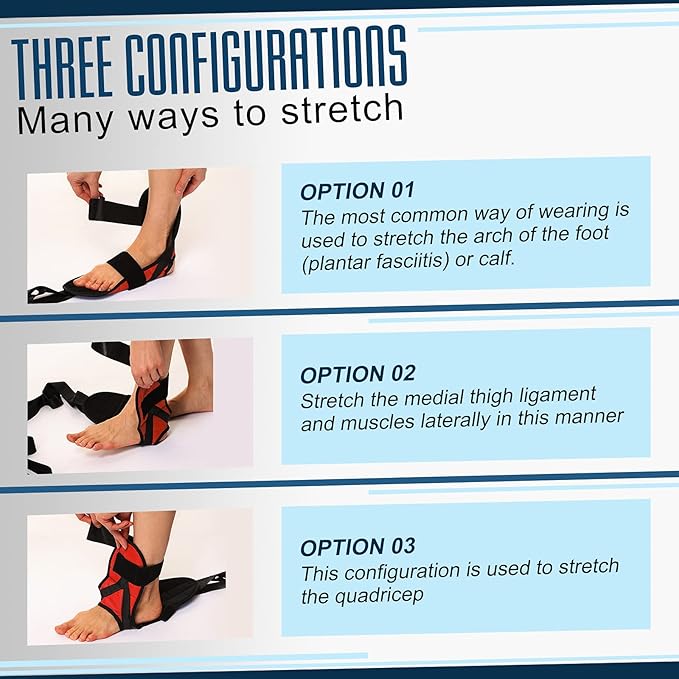 THREE CONFIGURATIONS
Many ways to stretch

OPTION 01
The most common way of wearing is used to stretch the arch of the foot (plantar fasciitis) or calf.

OPTION 02
Stretch the medial thigh ligament and muscles laterally in this manner

OPTION 03
This configuration is used to stretch the quadricep