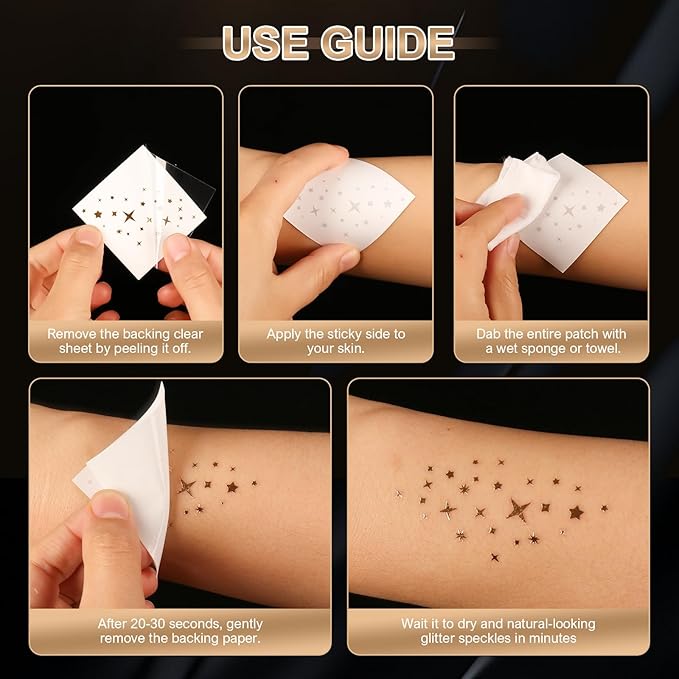 USE GUIDE

Remove the backing clear sheet by peeling it off.

Apply the sticky side to your skin.

Dab the entire patch with a wet sponge or towel.

After 20-30 seconds, gently remove the backing paper.

Wait it to dry and natural-looking glitter speckles in minutes