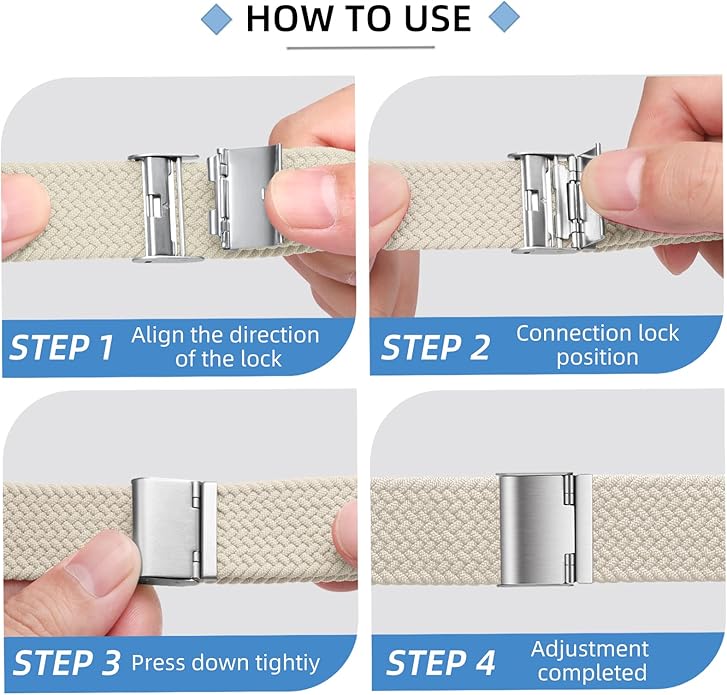 HOW TO USE

STEP 1 Align the direction of the lock

STEP 2 Connection lock position

STEP 3 Press down tightiy

STEP 4 Adjustment completed