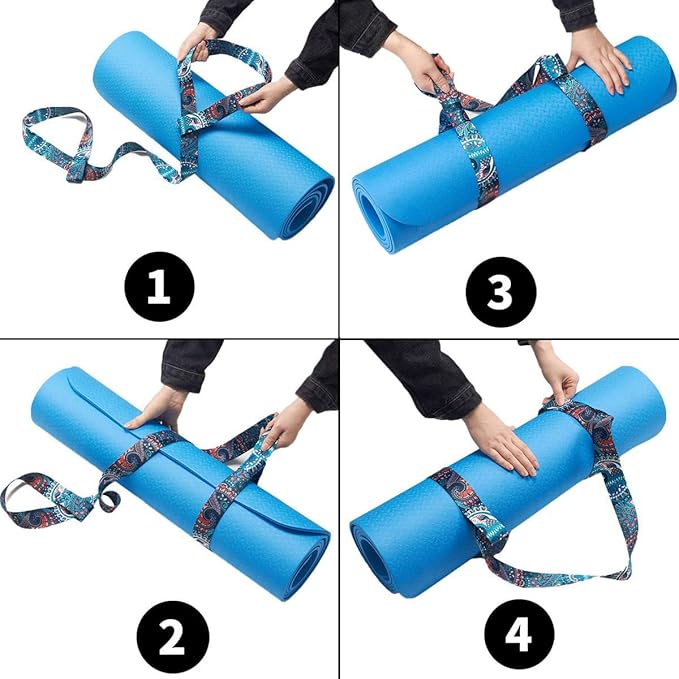 1

3

2

4