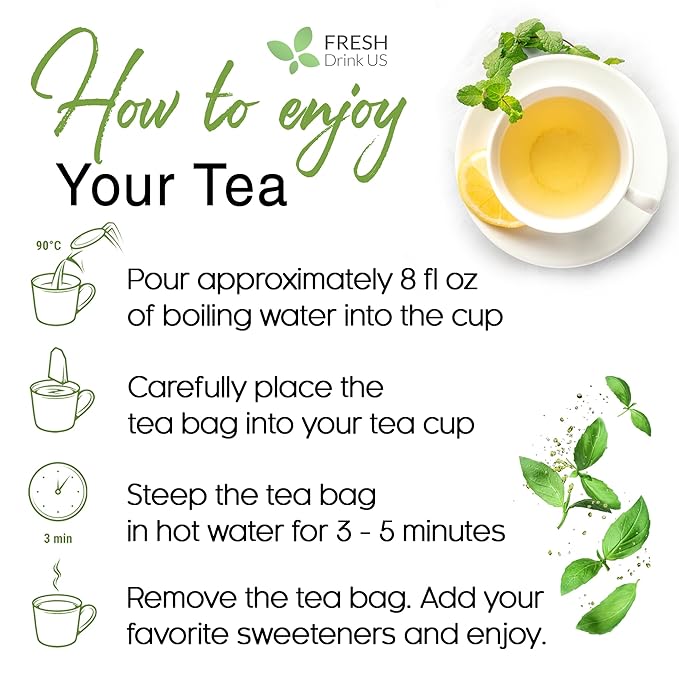 FRESH
Drink US

How to enjoy
Your Tea

90°C

Pour approximately 8 fl oz of boiling water into the cup

Carefully place the tea bag into your tea cup

3 min

Steep the tea bag in hot water for 3 - 5 minutes

Remove the tea bag. Add your favorite sweeteners and enjoy.