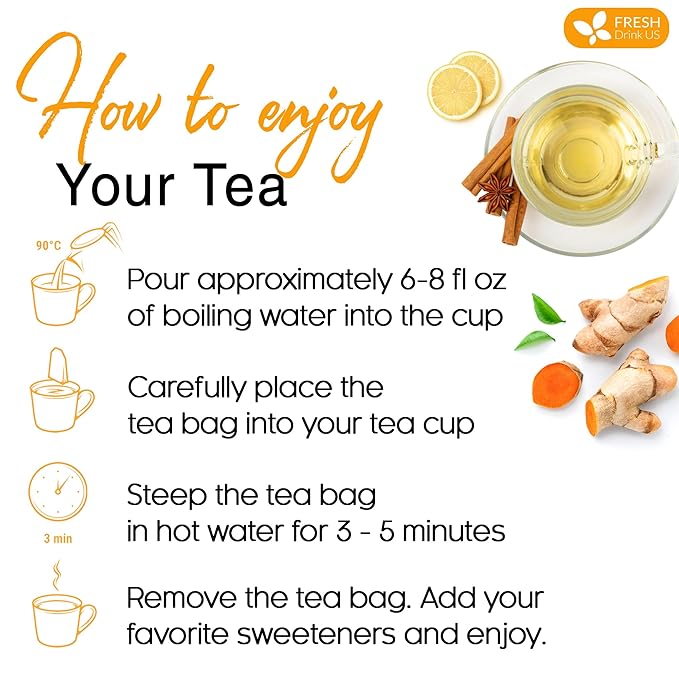 FRESH
Drink US

How to enjoy
Your Tea

90°C

Pour approximately 6-8 fl oz of boiling water into the cup

Carefully place the tea bag into your tea cup

3 min

Steep the tea bag in hot water for 3 - 5 minutes

Remove the tea bag. Add your favorite sweeteners and enjoy.