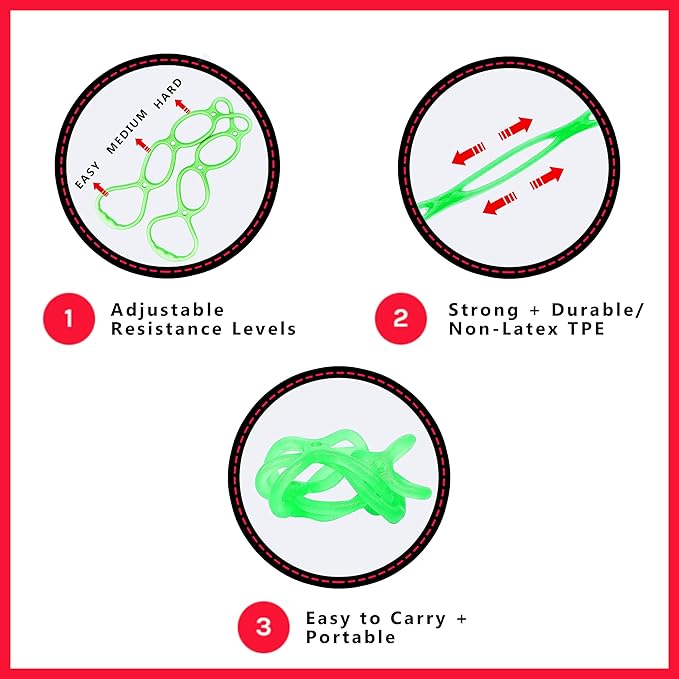 EASY MEDIUM HARD

1 Adjustable Resistance Levels

2 Strong + Durable/ Non-Latex TPE

3 Easy to Carry + Portable