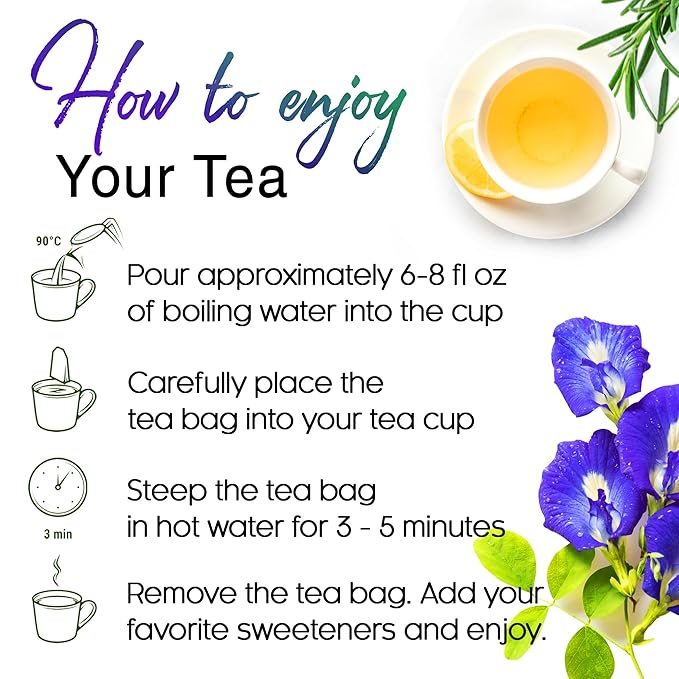 How to enjoy
Your Tea

90°C

Pour approximately 6-8 fl oz of boiling water into the cup

Carefully place the tea bag into your tea cup

3 min

Steep the tea bag in hot water for 3 - 5 minutes

Remove the tea bag. Add your favorite sweeteners and enjoy.