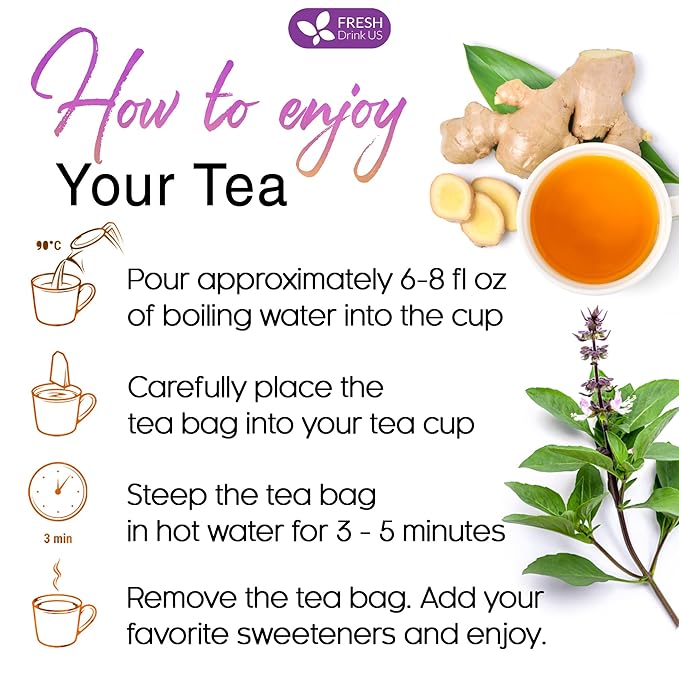 FRESH
Drink US

How to enjoy
Your Tea

90°C

Pour approximately 6-8 fl oz of boiling water into the cup

Carefully place the tea bag into your tea cup

3 min

Steep the tea bag in hot water for 3 - 5 minutes

Remove the tea bag. Add your favorite sweeteners and enjoy.