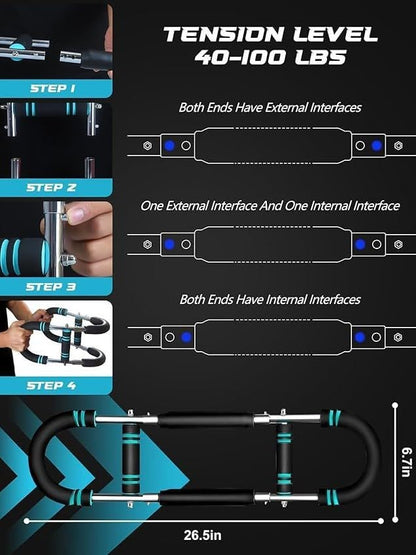 STEP 1

STEP 2

STEP 3

STEP 4

TENSION LEVEL
40-100 LBS

Both Ends Have External Interfaces

One External Interface And One Internal Interface

Both Ends Have Internal Interfaces

6.7in

26.5in