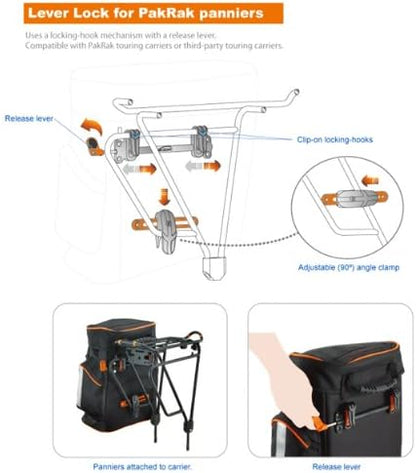 Lever Lock for PakRak panniers

Uses a locking-hook mechanism with a release lever.
Compatible with PakRak touring carriers or third-party touring carriers.

Release lever

Clip-on locking-hooks

Adjustable (90º) angle clamp

Panniers attached to carrier.

Release lever