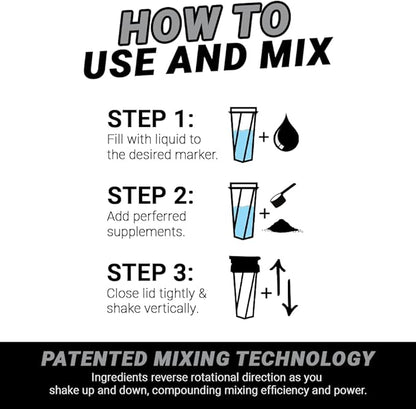 HOW TO
USE AND MIX

STEP 1:
Fill with liquid to the desired marker.

+

STEP 2:
Add perferred supplements.

+

STEP 3:
Close lid tightly & shake vertically.

+

PATENTED MIXING TECHNOLOGY
Ingredients reverse rotational direction as you shake up and down, compounding mixing efficiency and power.