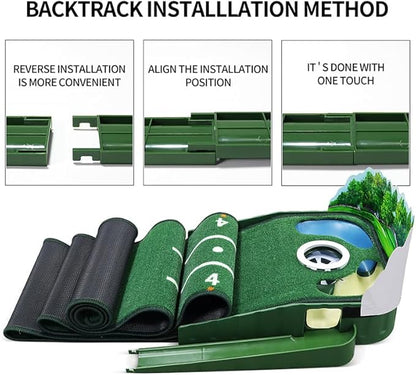 BACKTRACK INSTALLLATION METHOD

REVERSE INSTALLATION IS MORE CONVENIENT

ALIGN THE INSTALLATION POSITION

IT'S DONE WITH ONE TOUCH

4

4