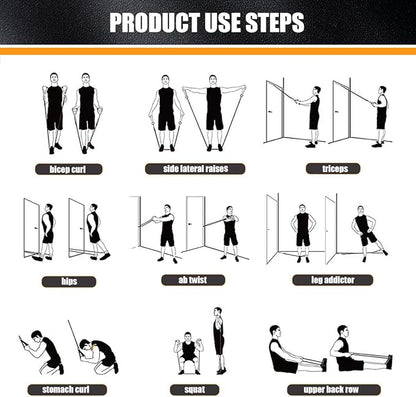 PRODUCT USE STEPS

bicep curl

side lateral raises

triceps

hips

ab twist

leg addictor

stomach curl

squat

upper back row