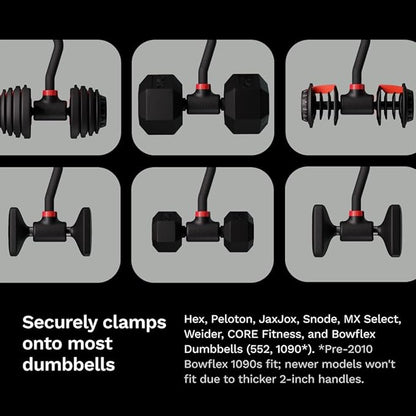 Securely clamps onto most dumbbells

Hex, Peloton, JaxJox, Snode, MX Select, Weider, CORE Fitness, and Bowflex Dumbbells (552, 1090*). *Pre-2010 Bowflex 1090s fit; newer models won't fit due to thicker 2-inch handles.