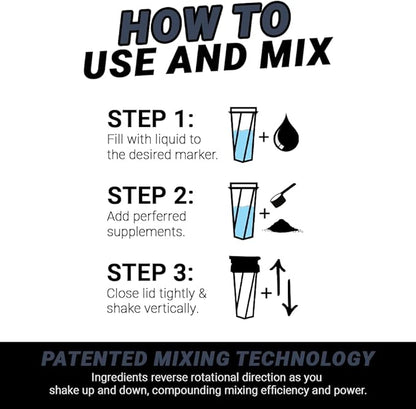 HOW TO
USE AND MIX

STEP 1:
Fill with liquid to the desired marker.

+

STEP 2:
Add perferred supplements.

+

STEP 3:
Close lid tightly & shake vertically.

+

PATENTED MIXING TECHNOLOGY
Ingredients reverse rotational direction as you shake up and down, compounding mixing efficiency and power.