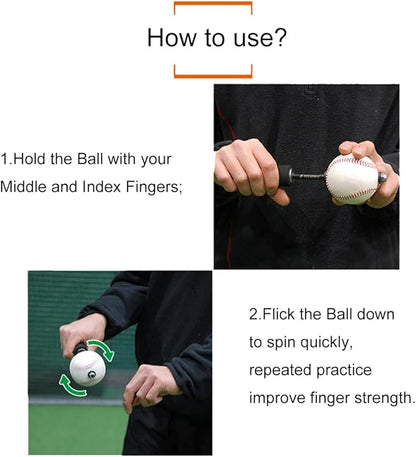 How to use?

1.Hold the Ball with your Middle and Index Fingers;

2.Flick the Ball down to spin quickly, repeated practice improve finger strength.