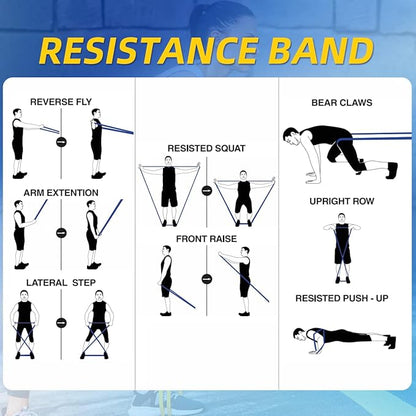 RESISTANCE BAND

REVERSE FLY

ARM EXTENTION

LATERAL STEP

RESISTED SQUAT

FRONT RAISE

BEAR CLAWS

UPRIGHT ROW

RESISTED PUSH - UP