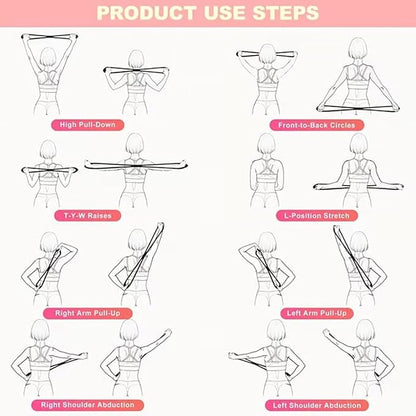 PRODUCT USE STEPS

High Pull-Down

Front-to-Back Circles

T-Y-W Raises

L-Position Stretch

Right Arm Pull-Up

Left Arm Pull-Up

Right Shoulder Abduction

Left Shoulder Abduction