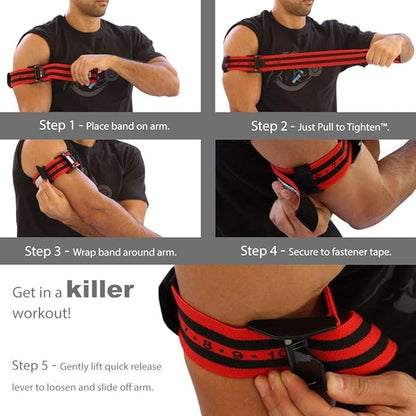 Step 1 - Place band on arm.

Step 2 - Just Pull to Tighten™.

Step 3 - Wrap band around arm.

Step 4 - Secure to fastener tape.

Get in a killer workout!

Step 5 - Gently lift quick release lever to loosen and slide off arm.

7 · 8 · 9 · 10