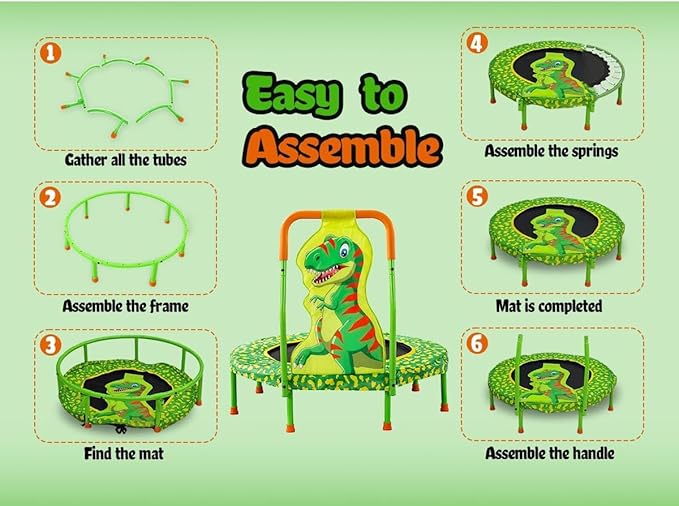 Easy to Assemble

1
Gather all the tubes

2
Assemble the frame

3
Find the mat

4
Assemble the springs

5
Mat is completed

6
Assemble the handle