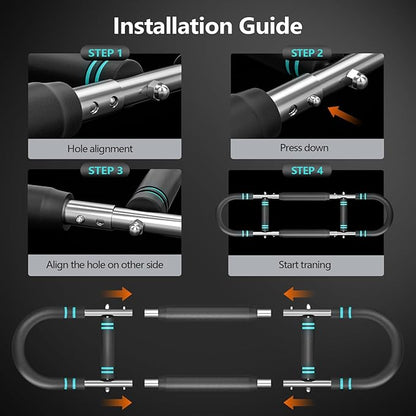 Installation Guide

STEP 1

Hole alignment

STEP 2

Press down

STEP 3

Align the hole on other side

STEP 4

Start traning