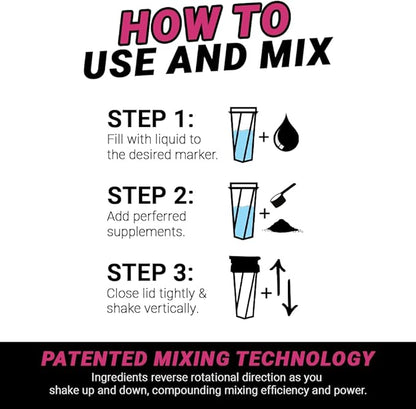 HOW TO
USE AND MIX

STEP 1:
Fill with liquid to the desired marker.

+

STEP 2:
Add perferred supplements.

+

STEP 3:
Close lid tightly & shake vertically.

+

PATENTED MIXING TECHNOLOGY
Ingredients reverse rotational direction as you shake up and down, compounding mixing efficiency and power.