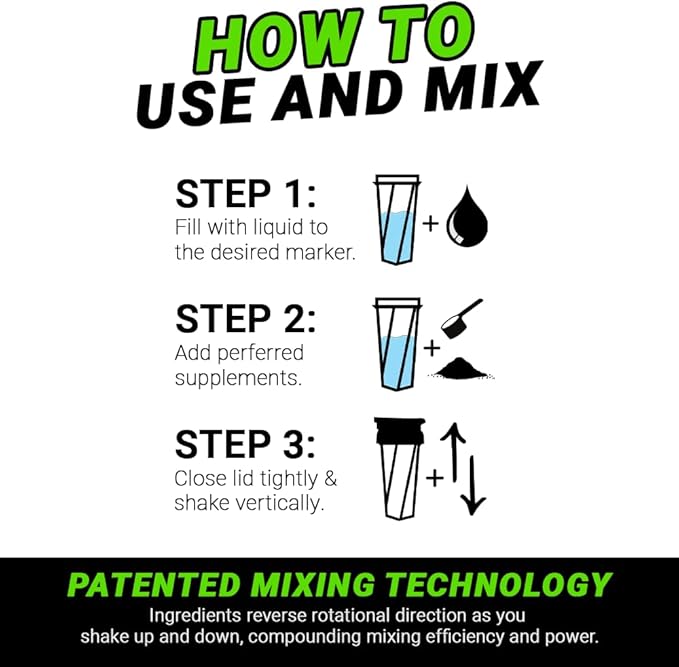 HOW TO
USE AND MIX

STEP 1:
Fill with liquid to the desired marker.

+

STEP 2:
Add perferred supplements.

+

STEP 3:
Close lid tightly & shake vertically.

+

PATENTED MIXING TECHNOLOGY
Ingredients reverse rotational direction as you shake up and down, compounding mixing efficiency and power.