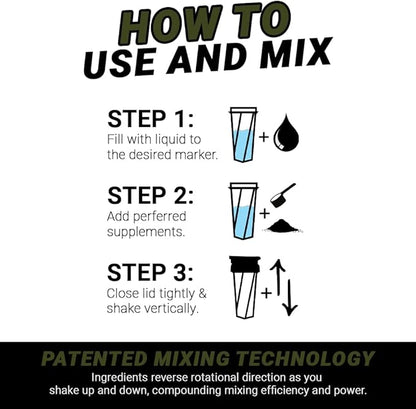 HOW TO
USE AND MIX

STEP 1:
Fill with liquid to the desired marker.

+

STEP 2:
Add perferred supplements.

+

STEP 3:
Close lid tightly & shake vertically.

+

PATENTED MIXING TECHNOLOGY
Ingredients reverse rotational direction as you shake up and down, compounding mixing efficiency and power.