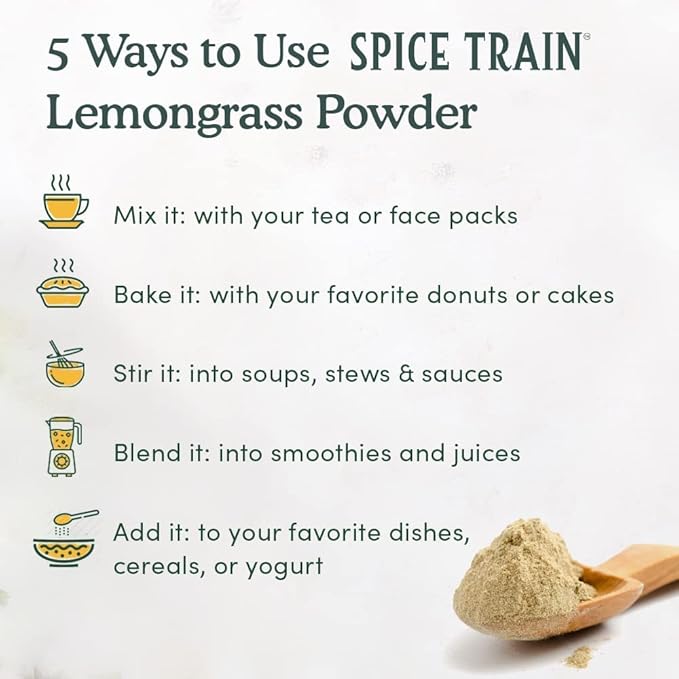 5 Ways to Use SPICE TRAIN®
Lemongrass Powder

Mix it: with your tea or face packs

Bake it: with your favorite donuts or cakes

Stir it: into soups, stews & sauces

Blend it: into smoothies and juices

Add it: to your favorite dishes, cereals, or yogurt