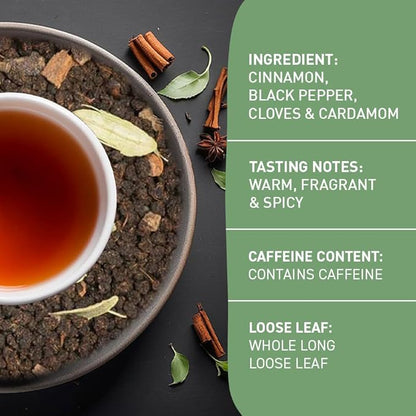 INGREDIENT:
CINNAMON, BLACK PEPPER, CLOVES & CARDAMOM

TASTING NOTES:
WARM, FRAGRANT & SPICY

CAFFEINE CONTENT:
CONTAINS CAFFEINE

LOOSE LEAF:
WHOLE LONG LOOSE LEAF