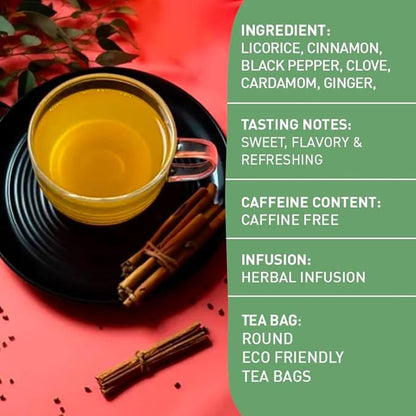 INGREDIENT:
LICORICE, CINNAMON, BLACK PEPPER, CLOVE, CARDAMOM, GINGER,

TASTING NOTES:
SWEET, FLAVORY & REFRESHING

CAFFEINE CONTENT:
CAFFINE FREE

INFUSION:
HERBAL INFUSION

TEA BAG:
ROUND
ECO FRIENDLY
TEA BAGS