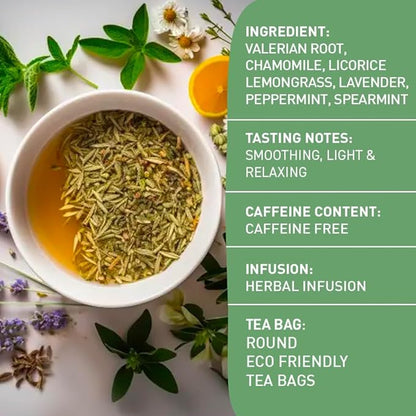 INGREDIENT:
VALERIAN ROOT, CHAMOMILE, LICORICE LEMONGRASS, LAVENDER, PEPPERMINT, SPEARMINT

TASTING NOTES:
SMOOTHING, LIGHT & RELAXING

CAFFEINE CONTENT:
CAFFEINE FREE

INFUSION:
HERBAL INFUSION

TEA BAG:
ROUND
ECO FRIENDLY
TEA BAGS