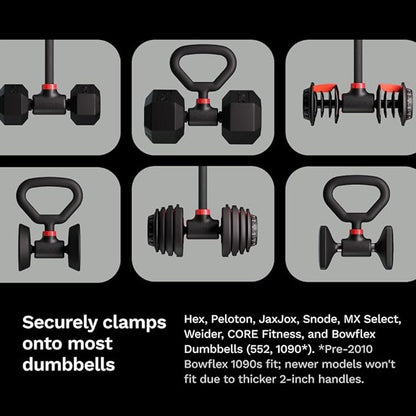 Securely clamps onto most dumbbells

Hex, Peloton, JaxJox, Snode, MX Select, Weider, CORE Fitness, and Bowflex Dumbbells (552, 1090*). *Pre-2010 Bowflex 1090s fit; newer models won't fit due to thicker 2-inch handles.