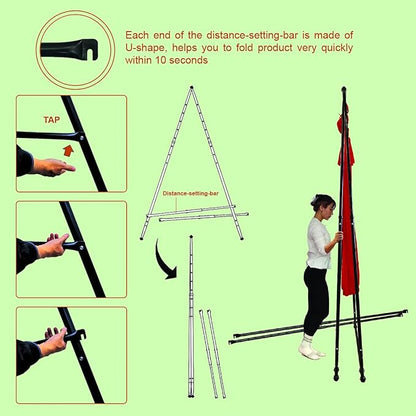 Each end of the distance-setting-bar is made of U-shape, helps you to fold product very quickly within 10 seconds

TAP

Distance-setting-bar