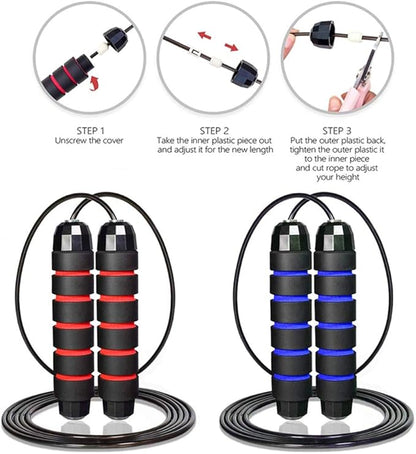 STEP 1
Unscrew the cover

STEP 2
Take the inner plastic piece out and adjust it for the new length

STEP 3
Put the outer plastic back, tighten the outer plastic it to the inner piece and cut rope to adjust your height