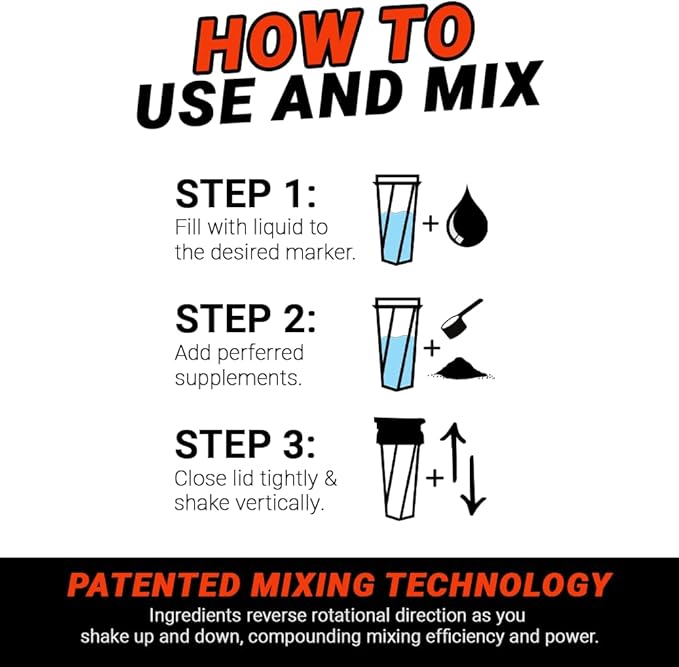 HOW TO
USE AND MIX

STEP 1:
Fill with liquid to the desired marker.

+

STEP 2:
Add perferred supplements.

+

STEP 3:
Close lid tightly & shake vertically.

+

PATENTED MIXING TECHNOLOGY
Ingredients reverse rotational direction as you shake up and down, compounding mixing efficiency and power.