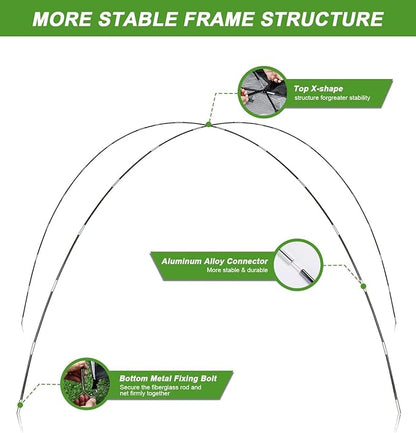 MORE STABLE FRAME STRUCTURE

Top X-shape
structure forgreater stability

Aluminum Alloy Connector
More stable & durable

Bottom Metal Fixing Bolt
Secure the fiberglass rod and net firmly together