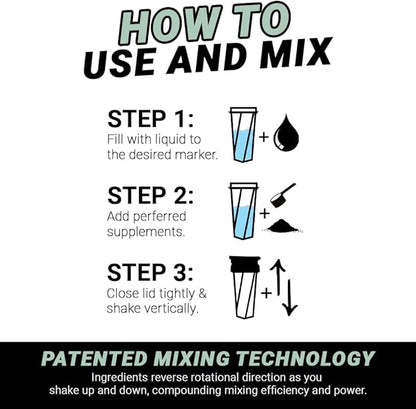 HOW TO
USE AND MIX

STEP 1:
Fill with liquid to the desired marker.

+

STEP 2:
Add perferred supplements.

+

STEP 3:
Close lid tightly & shake vertically.

+

PATENTED MIXING TECHNOLOGY
Ingredients reverse rotational direction as you shake up and down, compounding mixing efficiency and power.