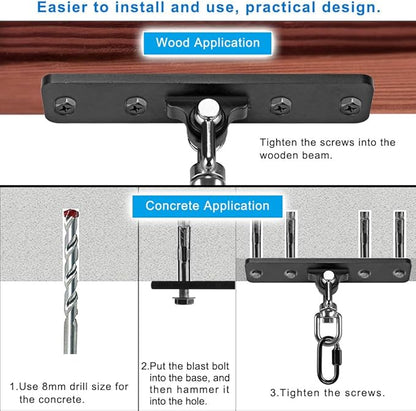 Easier to install and use, practical design.

Wood Application

Tighten the screws into the wooden beam.

Concrete Application

1.Use 8mm drill size for the concrete.

2.Put the blast bolt into the base, and then hammer it into the hole.

3.Tighten the screws.