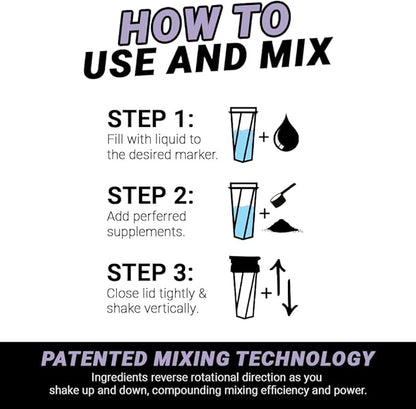 HOW TO
USE AND MIX

STEP 1:
Fill with liquid to the desired marker.

+

STEP 2:
Add perferred supplements.

+

STEP 3:
Close lid tightly & shake vertically.

+

PATENTED MIXING TECHNOLOGY
Ingredients reverse rotational direction as you shake up and down, compounding mixing efficiency and power.