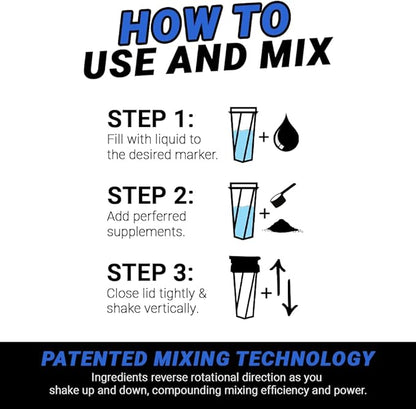 HOW TO
USE AND MIX

STEP 1:
Fill with liquid to the desired marker.

+

STEP 2:
Add perferred supplements.

+

STEP 3:
Close lid tightly & shake vertically.

+

PATENTED MIXING TECHNOLOGY
Ingredients reverse rotational direction as you shake up and down, compounding mixing efficiency and power.