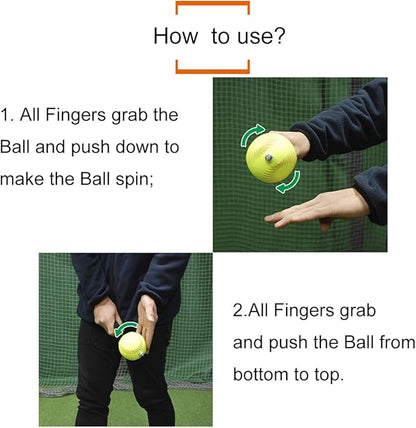 How to use?

1. All Fingers grab the Ball and push down to make the Ball spin;

2.All Fingers grab and push the Ball from bottom to top.