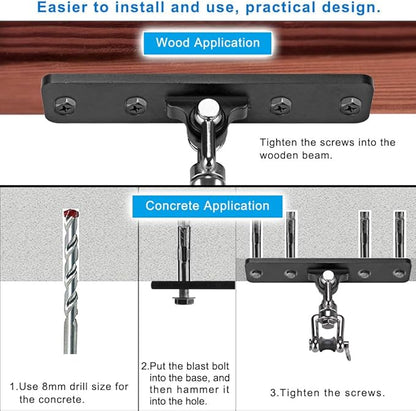 Easier to install and use, practical design.

Wood Application

Tighten the screws into the wooden beam.

Concrete Application

1.Use 8mm drill size for the concrete.

2.Put the blast bolt into the base, and then hammer it into the hole.

3.Tighten the screws.