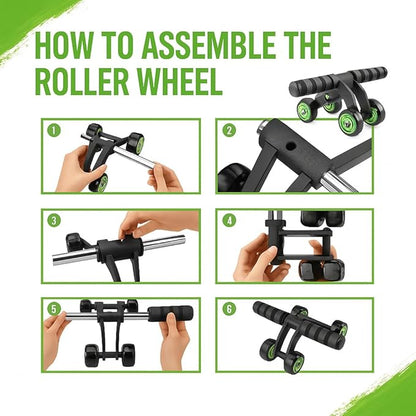 HOW TO ASSEMBLE THE ROLLER WHEEL

1

2

3

4

5

6