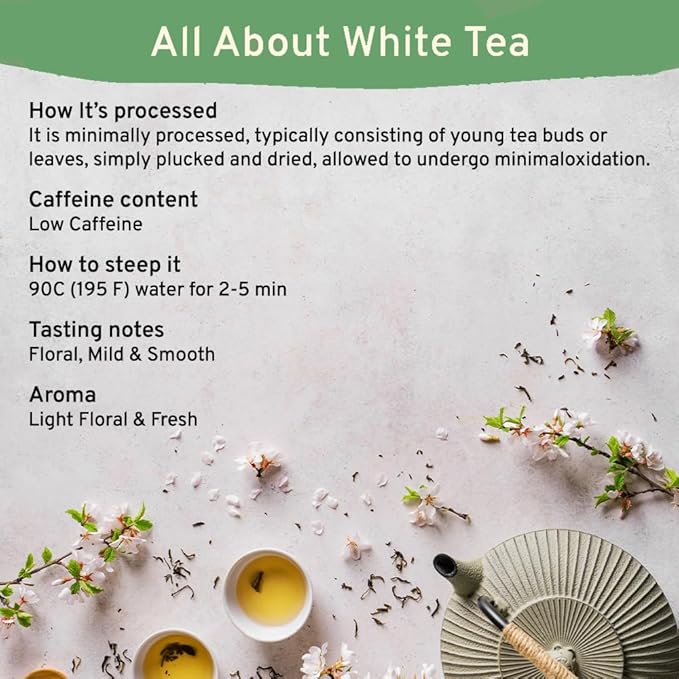 All About White Tea

How It's processed
It is minimally processed, typically consisting of young tea buds or leaves, simply plucked and dried, allowed to undergo minimaloxidation.

Caffeine content
Low Caffeine

How to steep it
90C (195 F) water for 2-5 min

Tasting notes
Floral, Mild & Smooth

Aroma
Light Floral & Fresh