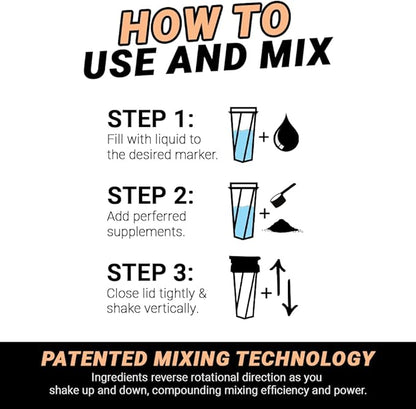 HOW TO
USE AND MIX

STEP 1:
Fill with liquid to the desired marker.

+

STEP 2:
Add perferred supplements.

+

STEP 3:
Close lid tightly & shake vertically.

+

PATENTED MIXING TECHNOLOGY
Ingredients reverse rotational direction as you shake up and down, compounding mixing efficiency and power.