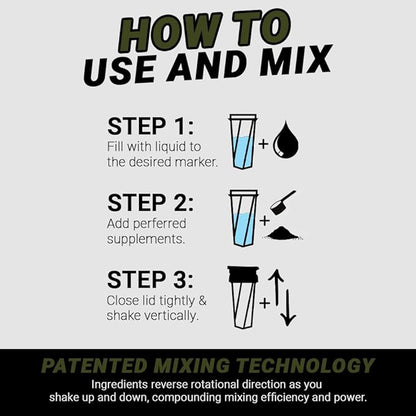 HOW TO
USE AND MIX

STEP 1:
Fill with liquid to the desired marker.

+

STEP 2:
Add perferred supplements.

+

STEP 3:
Close lid tightly & shake vertically.

+

PATENTED MIXING TECHNOLOGY
Ingredients reverse rotational direction as you shake up and down, compounding mixing efficiency and power.