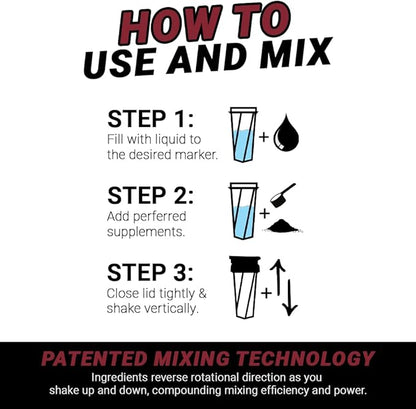 HOW TO
USE AND MIX

STEP 1:
Fill with liquid to the desired marker.

+

STEP 2:
Add perferred supplements.

+

STEP 3:
Close lid tightly & shake vertically.

+

PATENTED MIXING TECHNOLOGY
Ingredients reverse rotational direction as you shake up and down, compounding mixing efficiency and power.